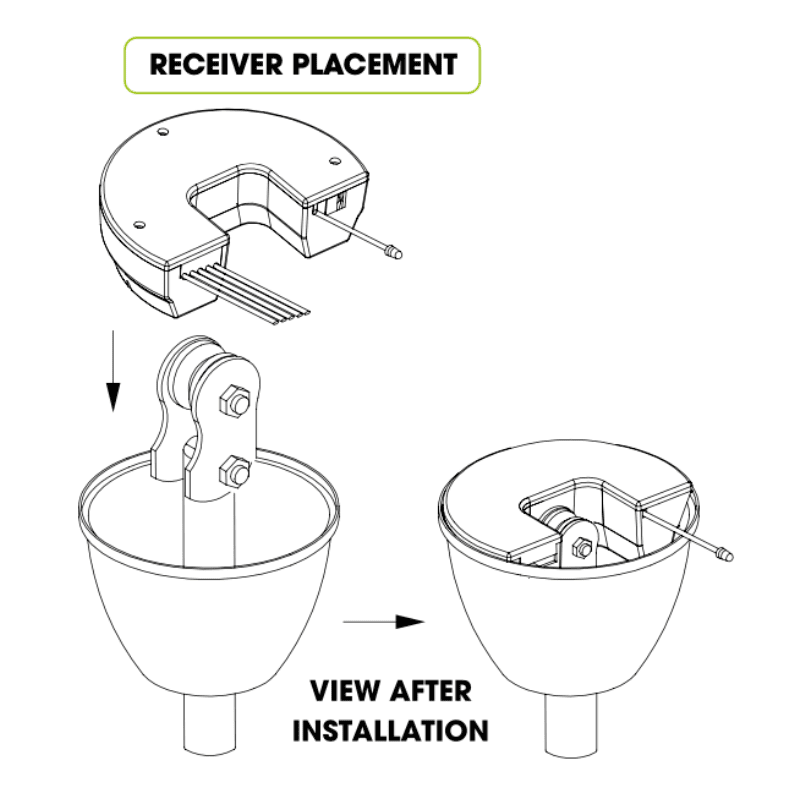 RECEIVER PLACEMENT

VIEW AFTER INSTALLATION